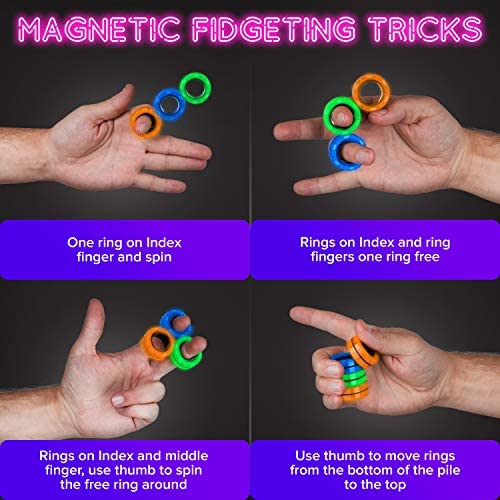 MAGNETIC FIDGETING TRICKS

One ring on Index finger and spin

Rings on Index and ring fingers one ring free

Rings on Index and middle finger, use thumb to spin the free ring around

Use thumb to move rings from the bottom of the pile to the top